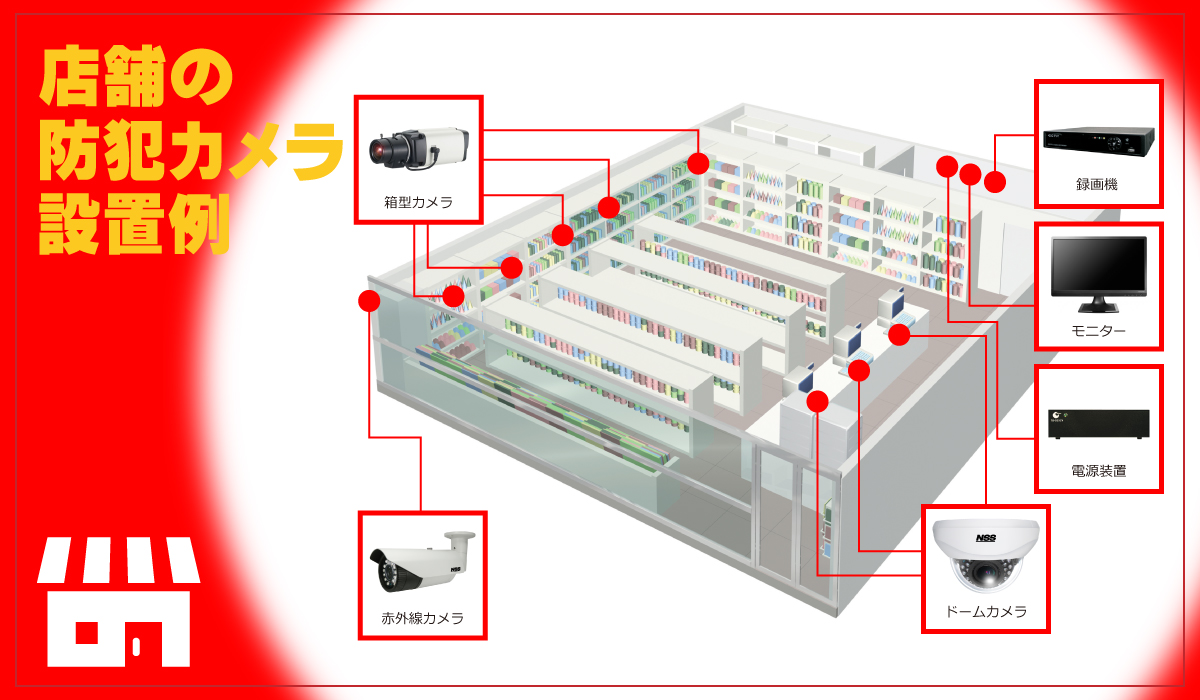 店舗の
防犯カメラ
設置例

箱型カメラ

録画機

モニター

電源装置

赤外線カメラ

NSS

ドームカメラ